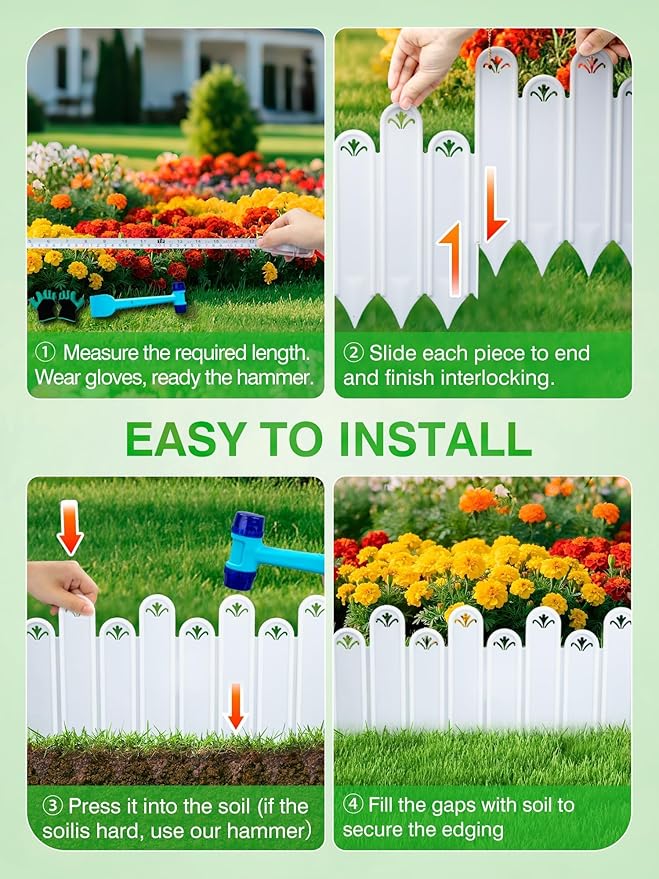 ① Measure the required length. Wear gloves, ready the hammer.

② Slide each piece to end and finish interlocking.

EASY TO INSTALL

③ Press it into the soil (if the soilis hard, use our hammer)

④ Fill the gaps with soil to secure the edging