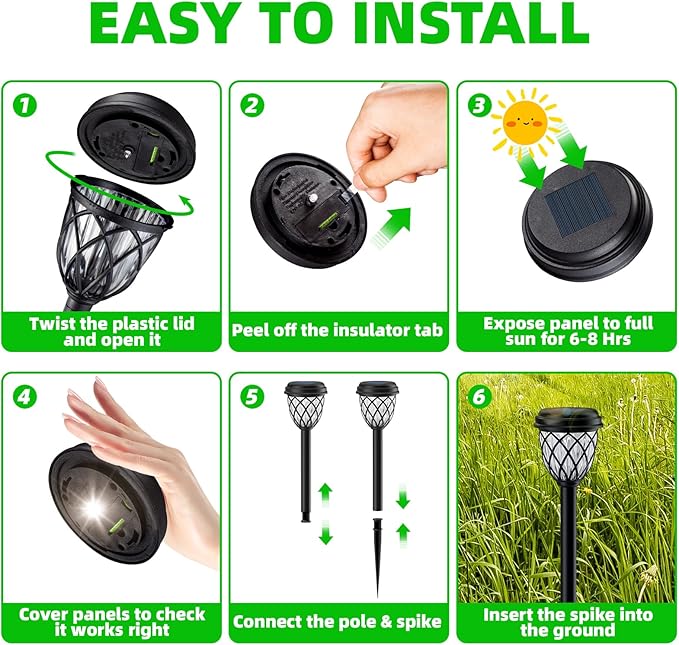 EASY TO INSTALL

1

Twist the plastic lid and open it

2

Peel off the insulator tab

3

Expose panel to full sun for 6-8 Hrs

4

Cover panels to check it works right

5

Connect the pole & spike

6

Insert the spike into the ground