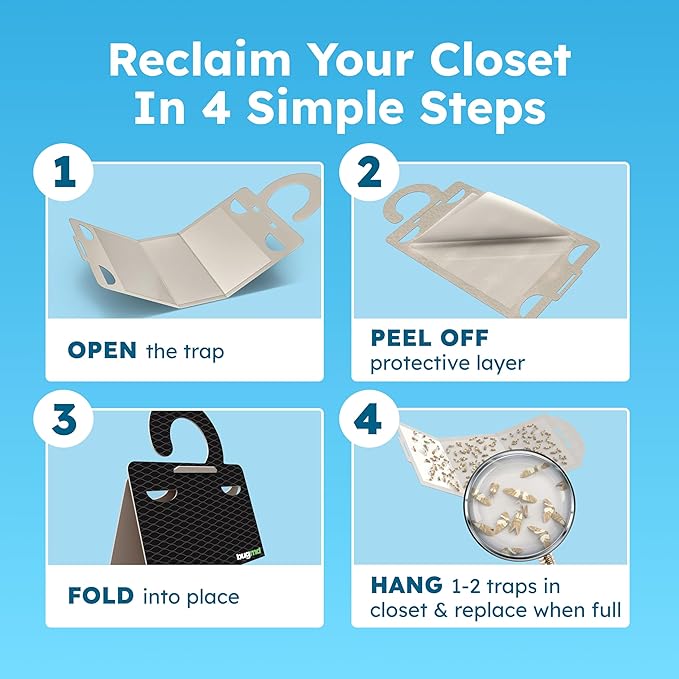 Reclaim Your Closet In 4 Simple Steps

1

OPEN the trap

2

PEEL OFF protective layer

3

bugmd

FOLD into place

4

HANG 1-2 traps in closet & replace when full