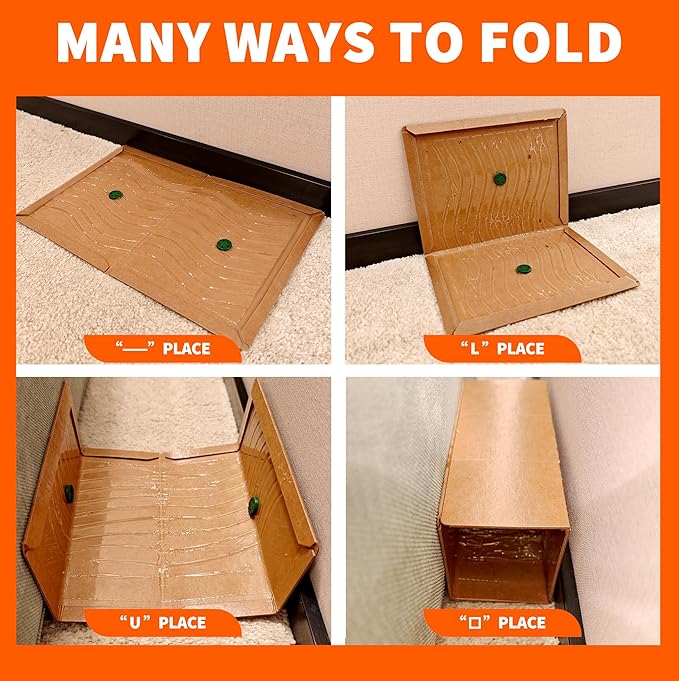 MANY WAYS TO FOLD

“—” PLACE

“L” PLACE

“U” PLACE

“□” PLACE