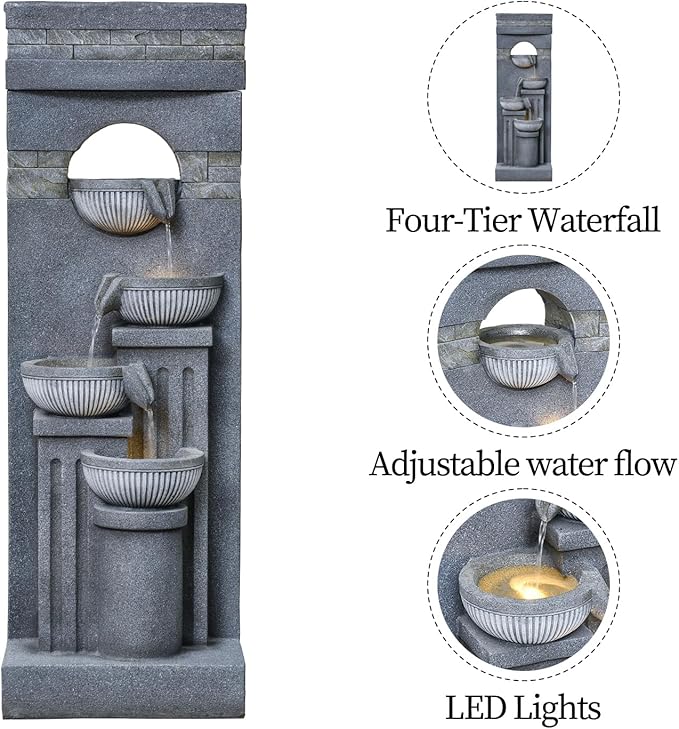 Four-Tier Waterfall

Adjustable water flow

LED Lights