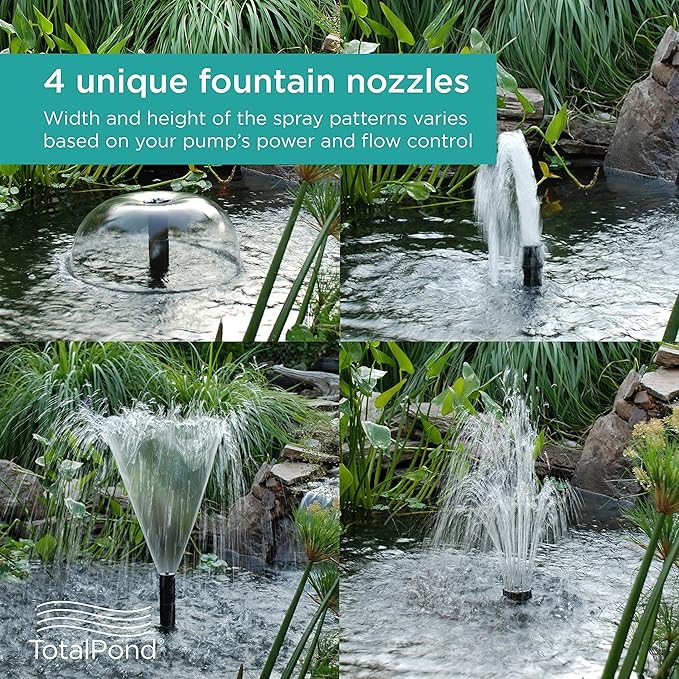 4 unique fountain nozzles

Width and height of the spray patterns varies based on your pump's power and flow control

TotalPond®