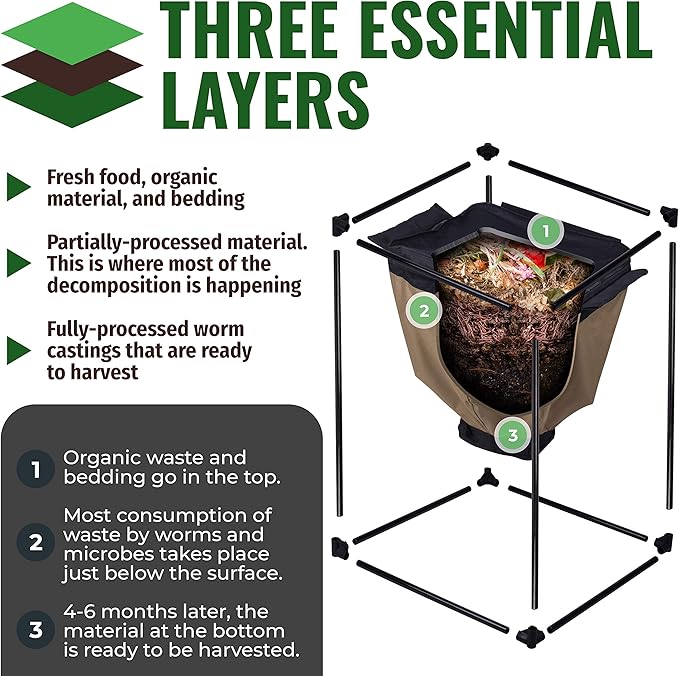 THREE ESSENTIAL LAYERS

Fresh food, organic material, and bedding

Partially-processed material. This is where most of the decomposition is happening

Fully-processed worm castings that are ready to harvest

1 Organic waste and bedding go in the top.

2 Most consumption of waste by worms and microbes takes place just below the surface.

3 4-6 months later, the material at the bottom is ready to be harvested.

1

2

3