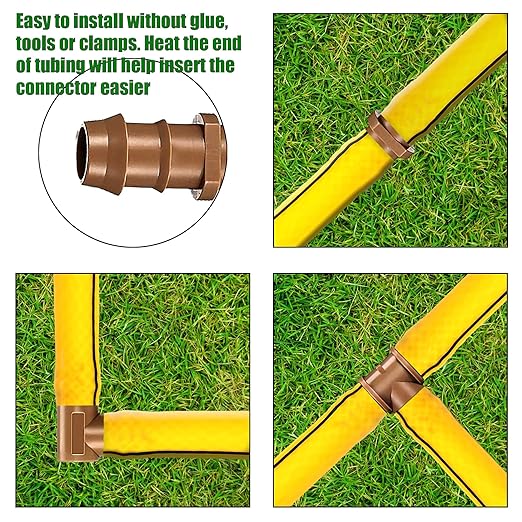 Easy to install without glue, tools or clamps. Heat the end of tubing will help insert the connector easier