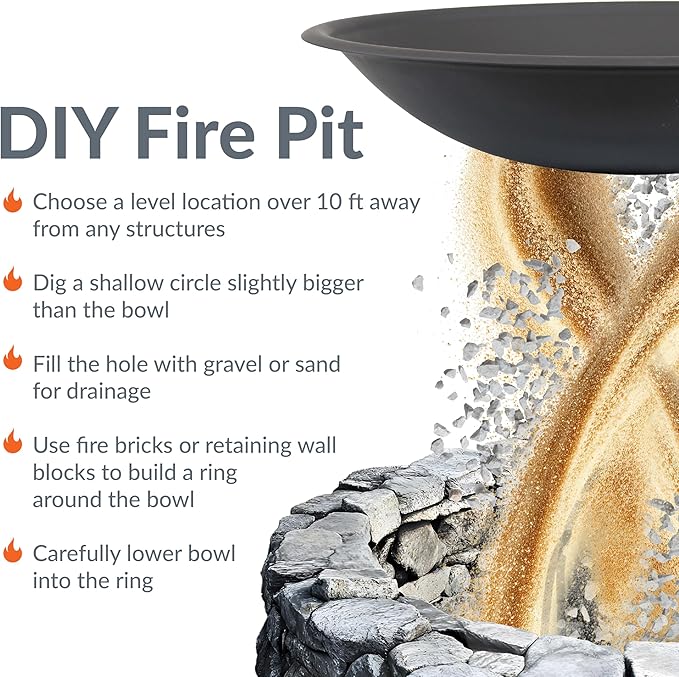 DIY Fire Pit

Choose a level location over 10 ft away from any structures

Dig a shallow circle slightly bigger than the bowl

Fill the hole with gravel or sand for drainage

Use fire bricks or retaining wall blocks to build a ring around the bowl

Carefully lower bowl into the ring