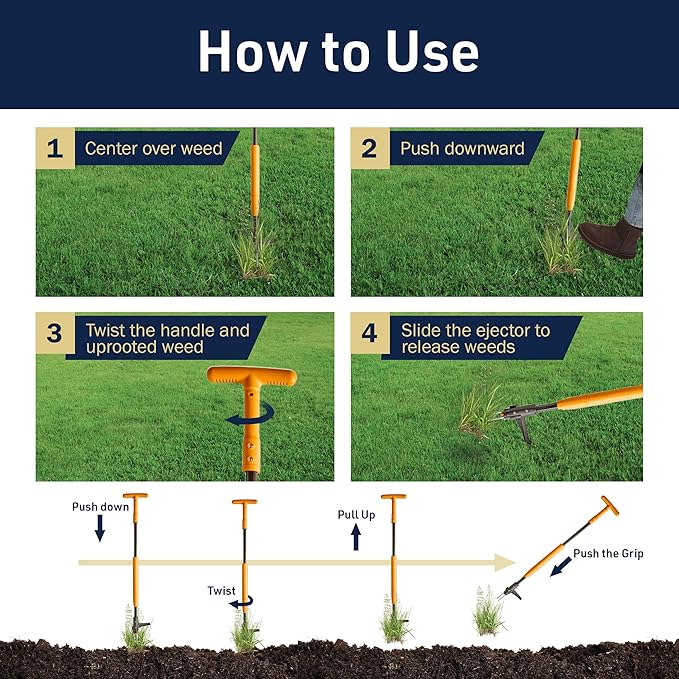 How to Use

1 Center over weed

2 Push downward

3 Twist the handle and uprooted weed

4 Slide the ejector to release weeds

Push down

Twist

Pull Up

Push the Grip